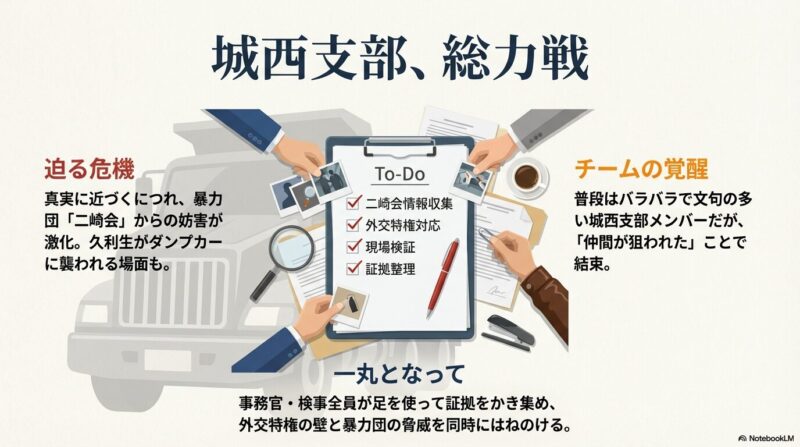 城西支部、総力戦

迫る危機
真実に近づくにつれ、暴力団「二崎会」からの妨害が激化。久利生がダンプカーに襲われる場面も。

To-Do
二崎会情報収集
外交特権対応
現場検証
証拠整理

チームの覚醒
普段はバラバラで文句の多い城西支部メンバーだが、「仲間が狙われた」ことで結束。

一丸となって
事務官・検事全員が足を使って証拠をかき集め、外交特権の壁と暴力団の脅威を同時にはねのける。

NotebookLM